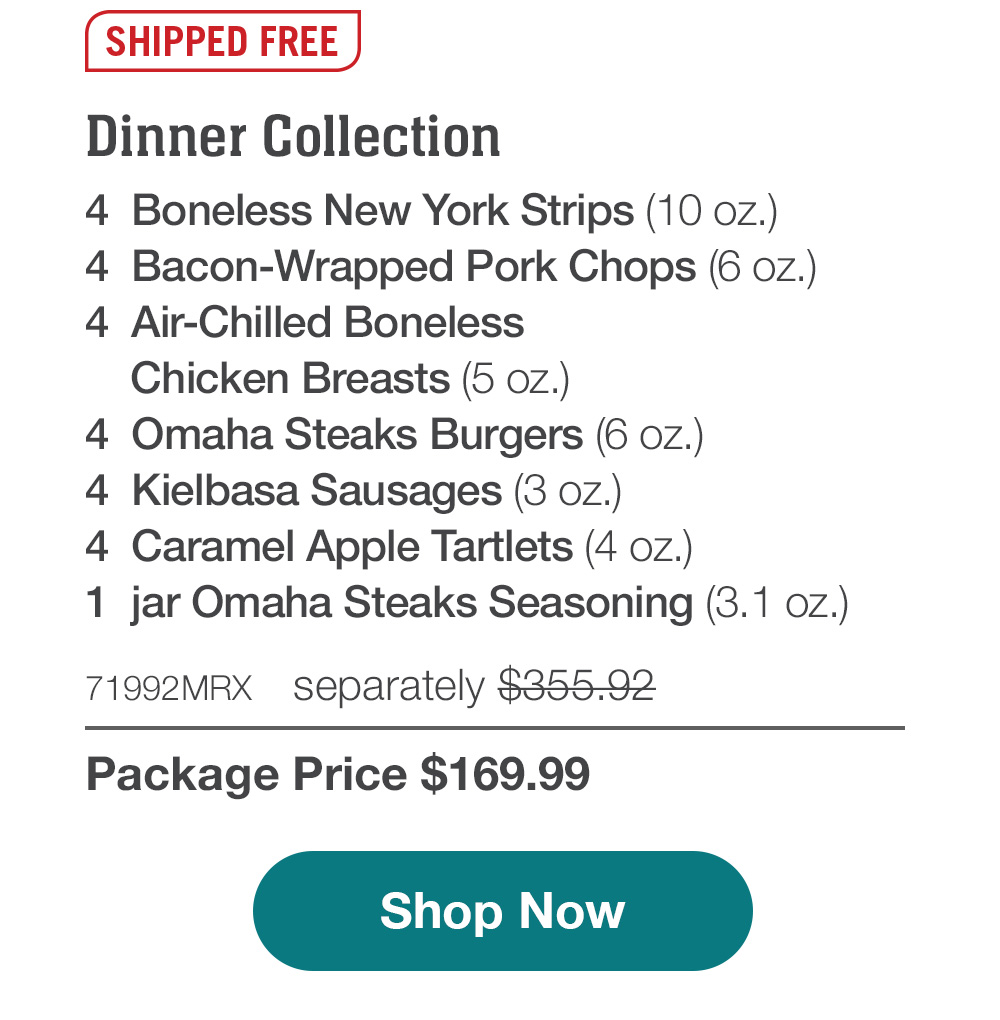 SHIPPED FREE

Dinner Collection

4 Boneless New York Strips (10 oz.)
4 Bacon-Wrapped Pork Chops (6 oz.)
4 Air-Chilled Boneless Chicken Breasts (5 oz.)
4 Omaha Steaks Burgers (6 oz.)
4 Kielbasa Sausages (3 oz.)
4 Caramel Apple Tartlets (4 oz.)
1 jar Omaha Steaks Seasoning (3.1 oz.)

71992MRX separately $355.92

Package Price $169.99

Shop Now