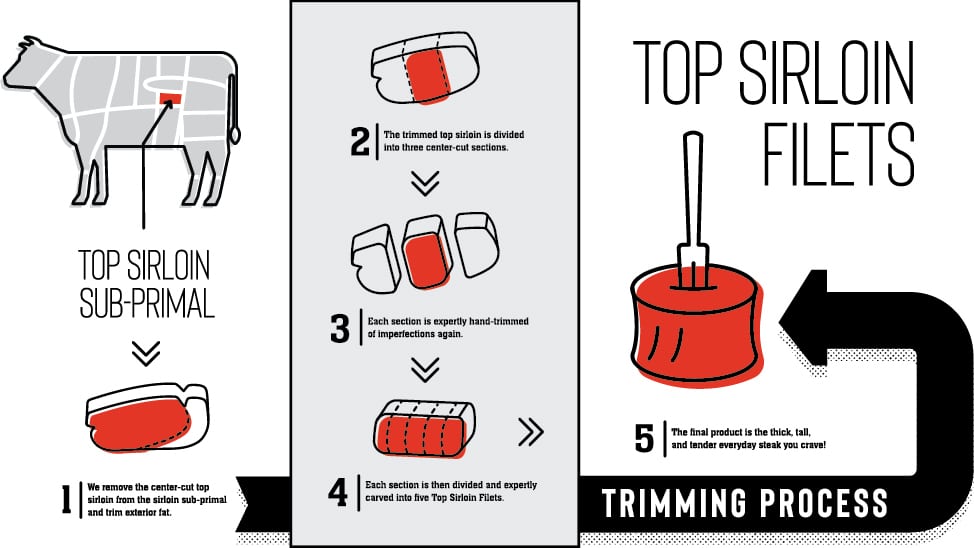 TOP SIRLOIN SUB-PRIMAL

1 We remove the center-cut top sirloin from the sirloin sub-primal and trim exterior fat.

2 The trimmed top sirloin is divided into three center-cut sections.

3 Each section is expertly hand-trimmed of imperfections again.

4 Each section is then divided and expertly carved into five Top Sirloin Filets.

TOP SIRLOIN FILETS

5 The final product is the thick, tall, and tender everyday steak you crave!

TRIMMING PROCESS