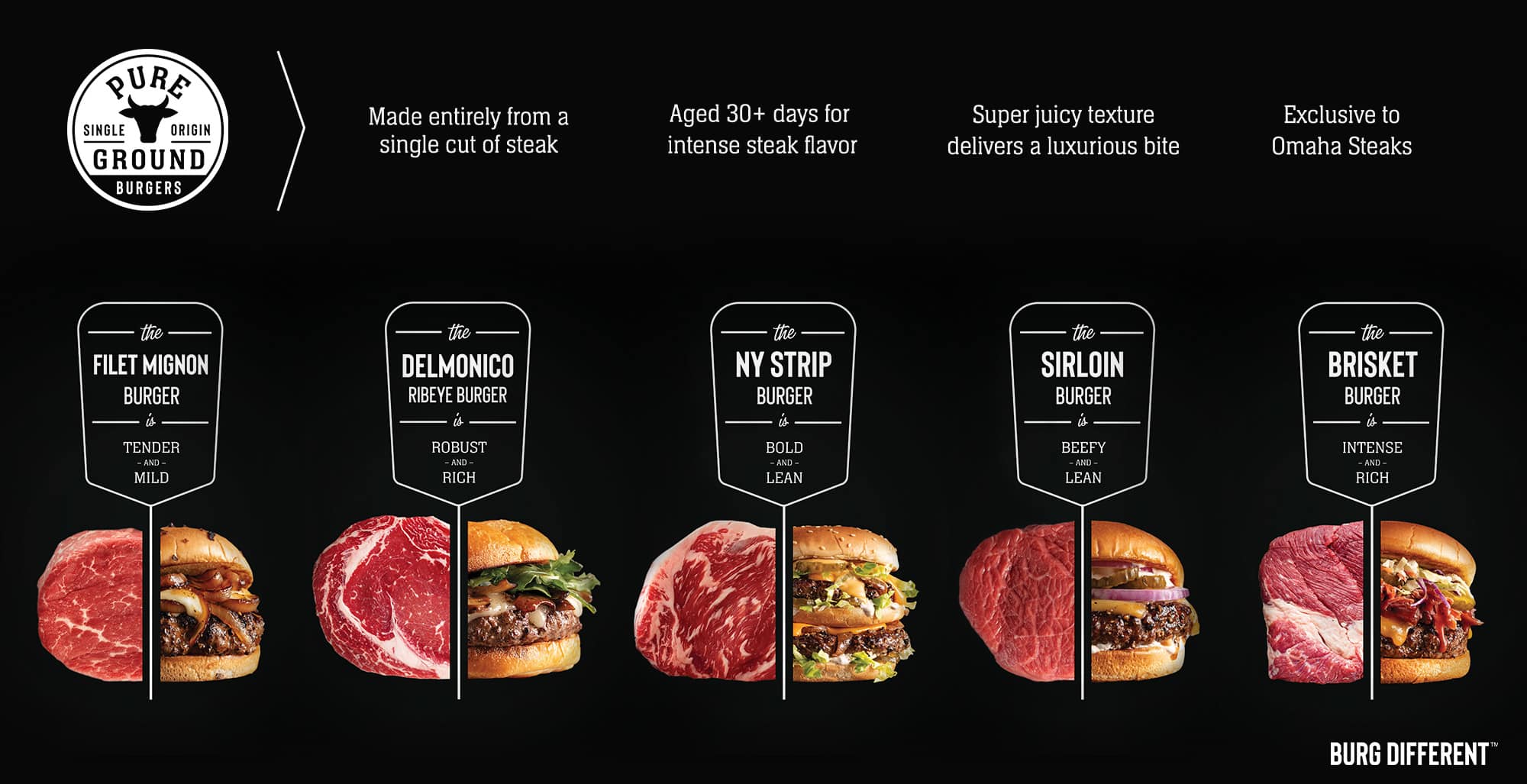 PURE
SINGLE ORIGIN
GROUND
BURGERS

Made entirely from a single cut of steak

Aged 30+ days for intense steak flavor

Super juicy texture delivers a luxurious bite

Exclusive to Omaha Steaks

the
FILET MIGNON
BURGER
is
TENDER
– AND –
MILD

the
DELMONICO
RIBEYE BURGER
is
ROBUST
– AND –
RICH

the
NY STRIP
BURGER
is
BOLD
– AND –
LEAN

the
SIRLOIN
BURGER
is
BEEFY
– AND –
LEAN

the
BRISKET
BURGER
is
INTENSE
– AND –
RICH

BURG DIFFERENT™